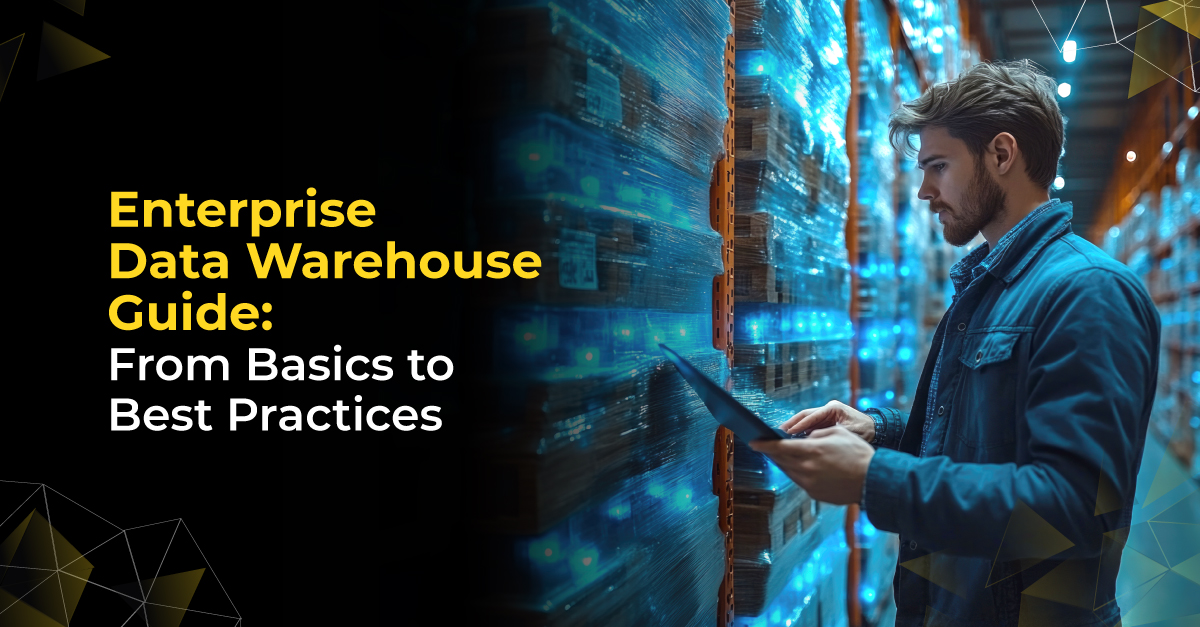 Enterprise Data Warehouse Guide: From Basics to Best Practices