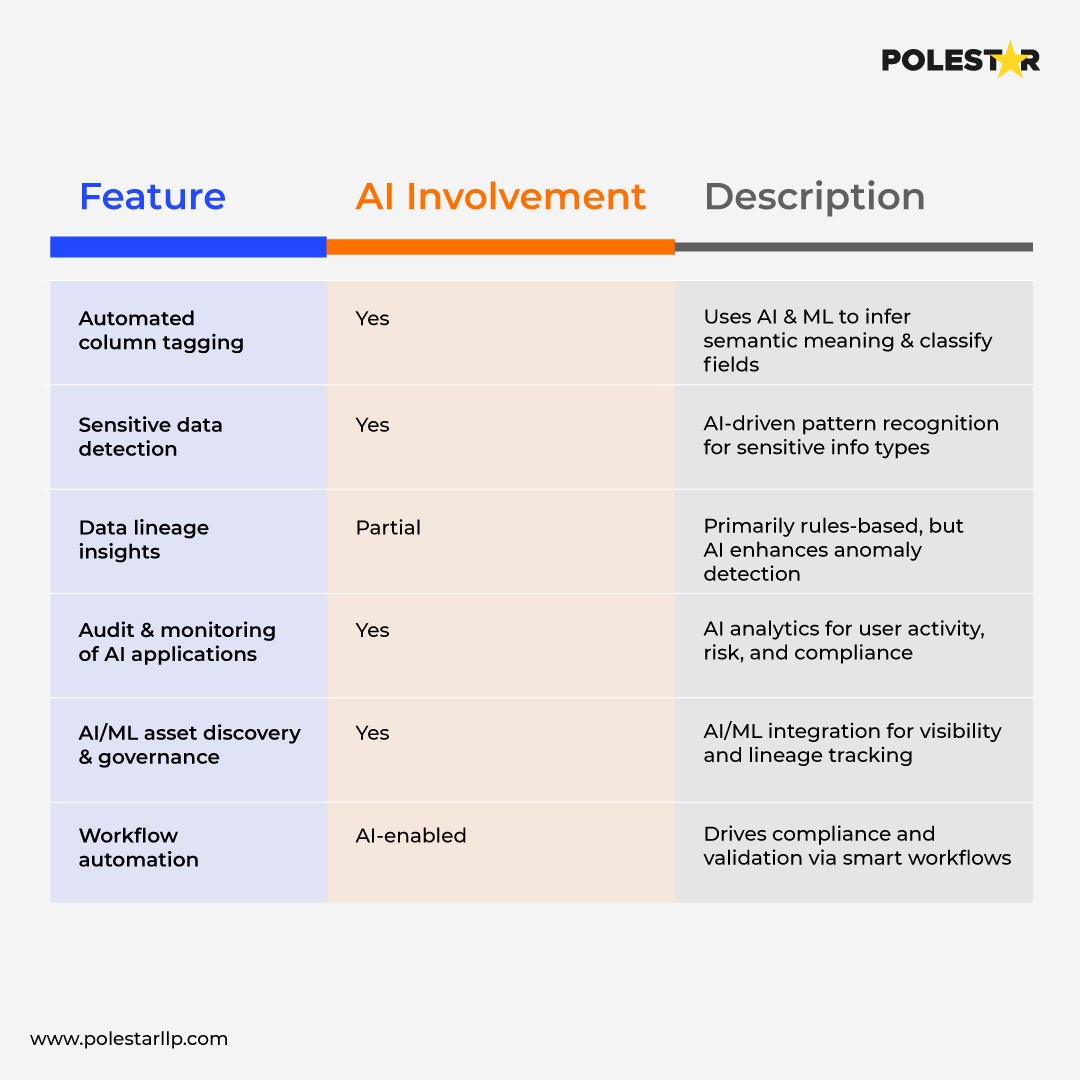 POLESTAR

| Feature | AI Involvement | Description |
|---|---|---|
| Automated column tagging | Yes | Uses AI & ML to infer semantic meaning & classify fields |
| Sensitive data detection | Yes | AI-driven pattern recognition for sensitive info types |
| Data lineage insights | Partial | Primarily rules-based, but AI enhances anomaly detection |
| Audit & monitoring of AI applications | Yes | AI analytics for user activity, risk, and compliance |
| AI/ML asset discovery & governance | Yes | AI/ML integration for visibility and lineage tracking |
| Workflow automation | AI-enabled | Drives compliance and validation via smart workflows |

www.polestarllp.com